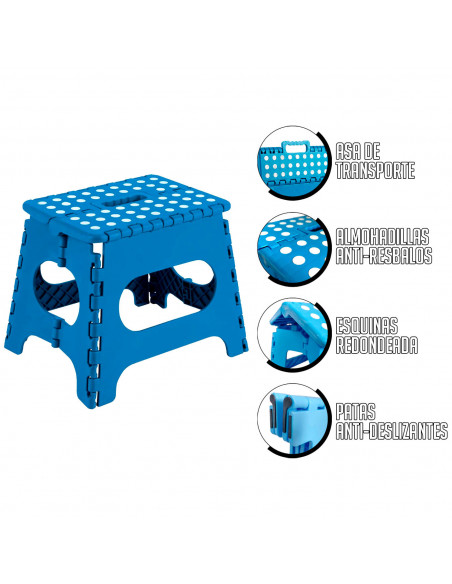 ASA DE TRANSPORTE

ALMOHADILLAS ANTI-RESBALOS

ESQUINAS REDONDEADA

PATAS ANTI-DESLIZANTES