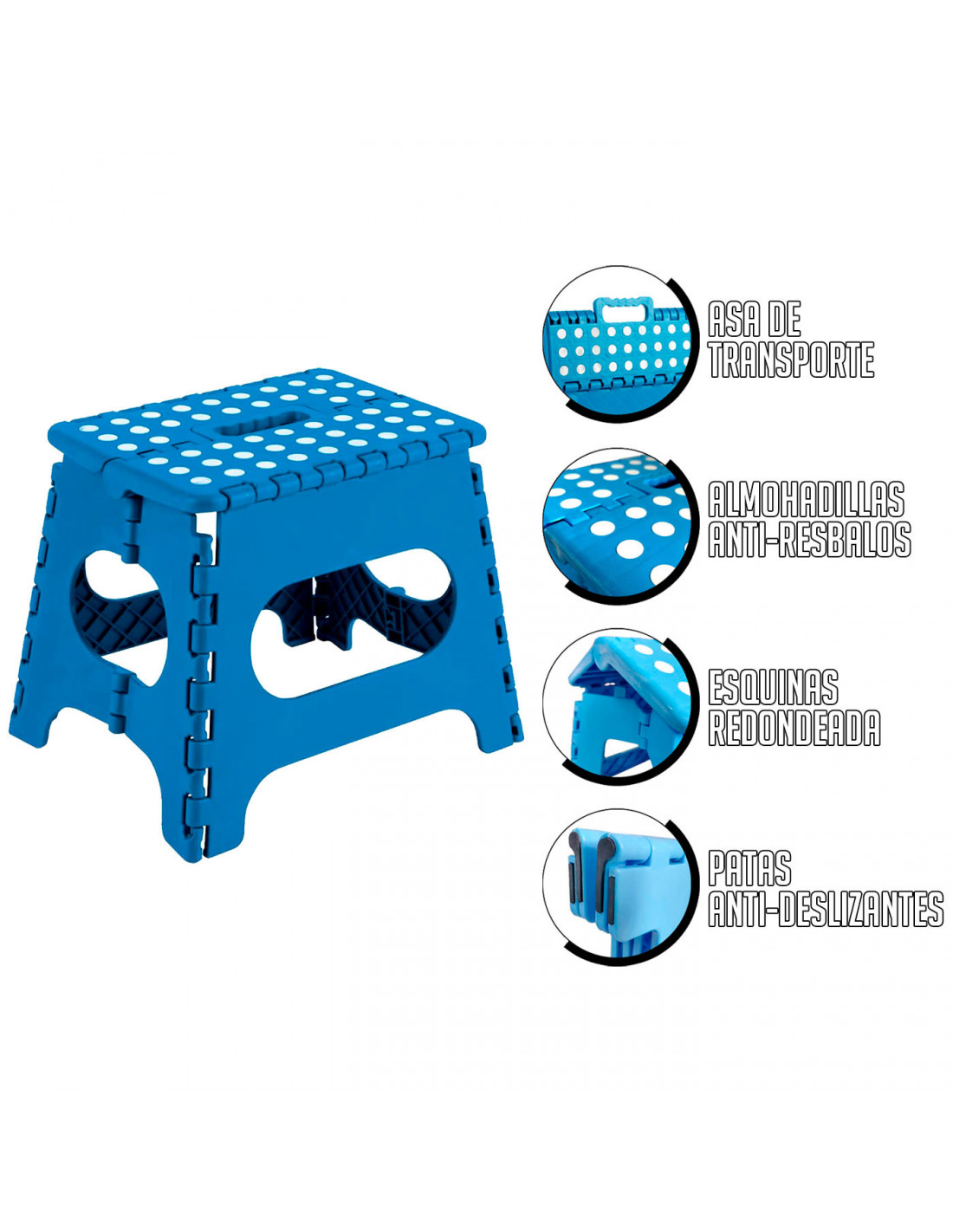 ASA DE
TRANSPORTE

ALMOHADILLAS
ANTI-RESBALOS

ESQUINAS
REDONDEADA

PATAS
ANTI-DESLIZANTES